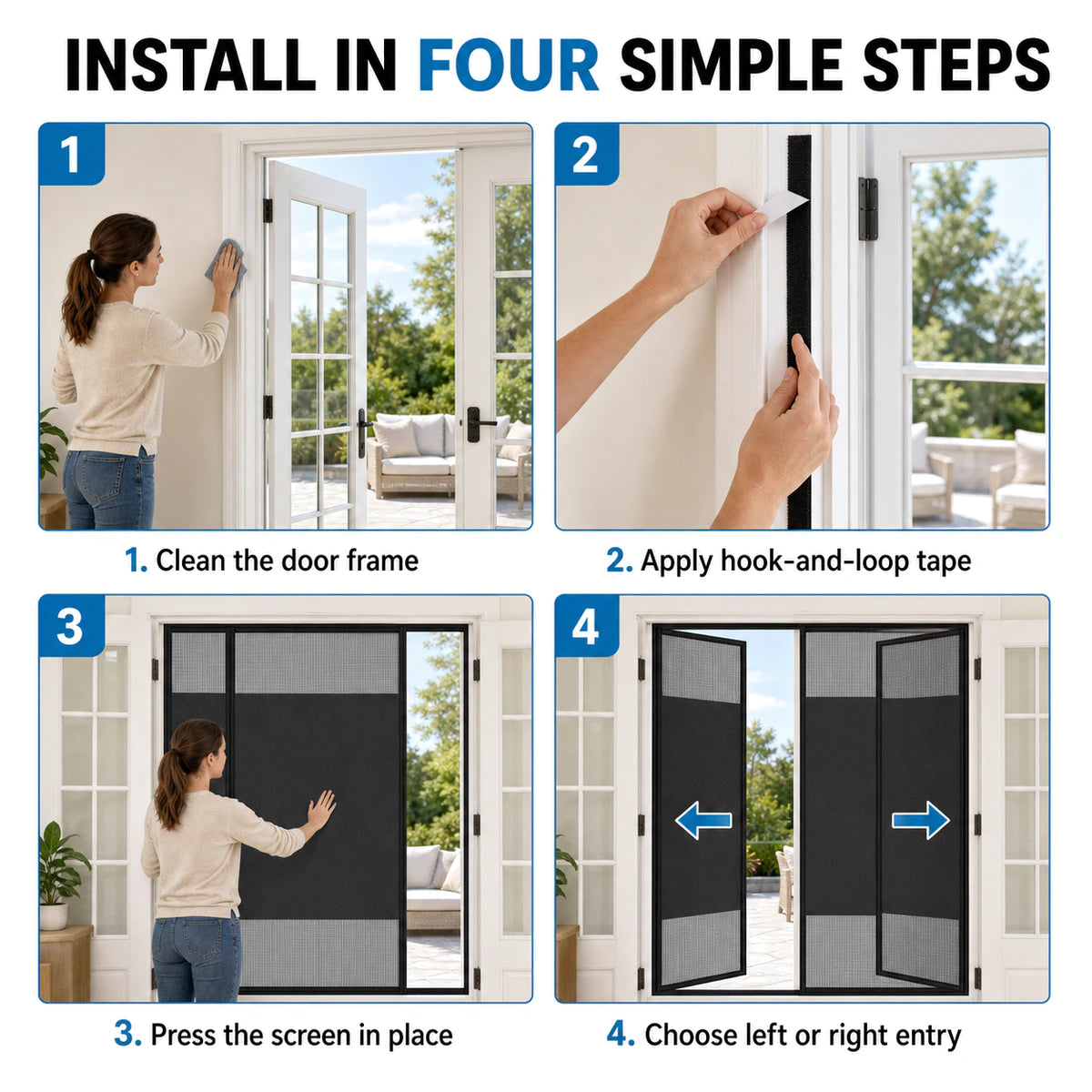 INSTALL IN FOUR SIMPLE STEPS

1

1. Clean the door frame

2

2. Apply hook-and-loop tape

3

3. Press the screen in place

4

4. Choose left or right entry