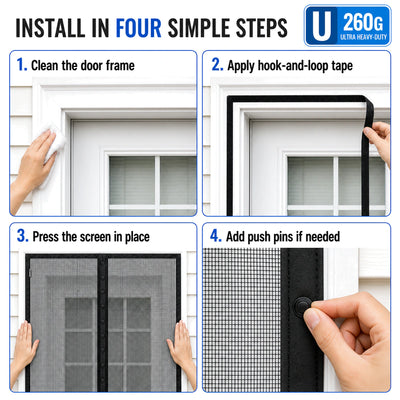 INSTALL IN FOUR SIMPLE STEPS

U 260G ULTRA HEAVY-DUTY

1. Clean the door frame

2. Apply hook-and-loop tape

3. Press the screen in place

4. Add push pins if needed