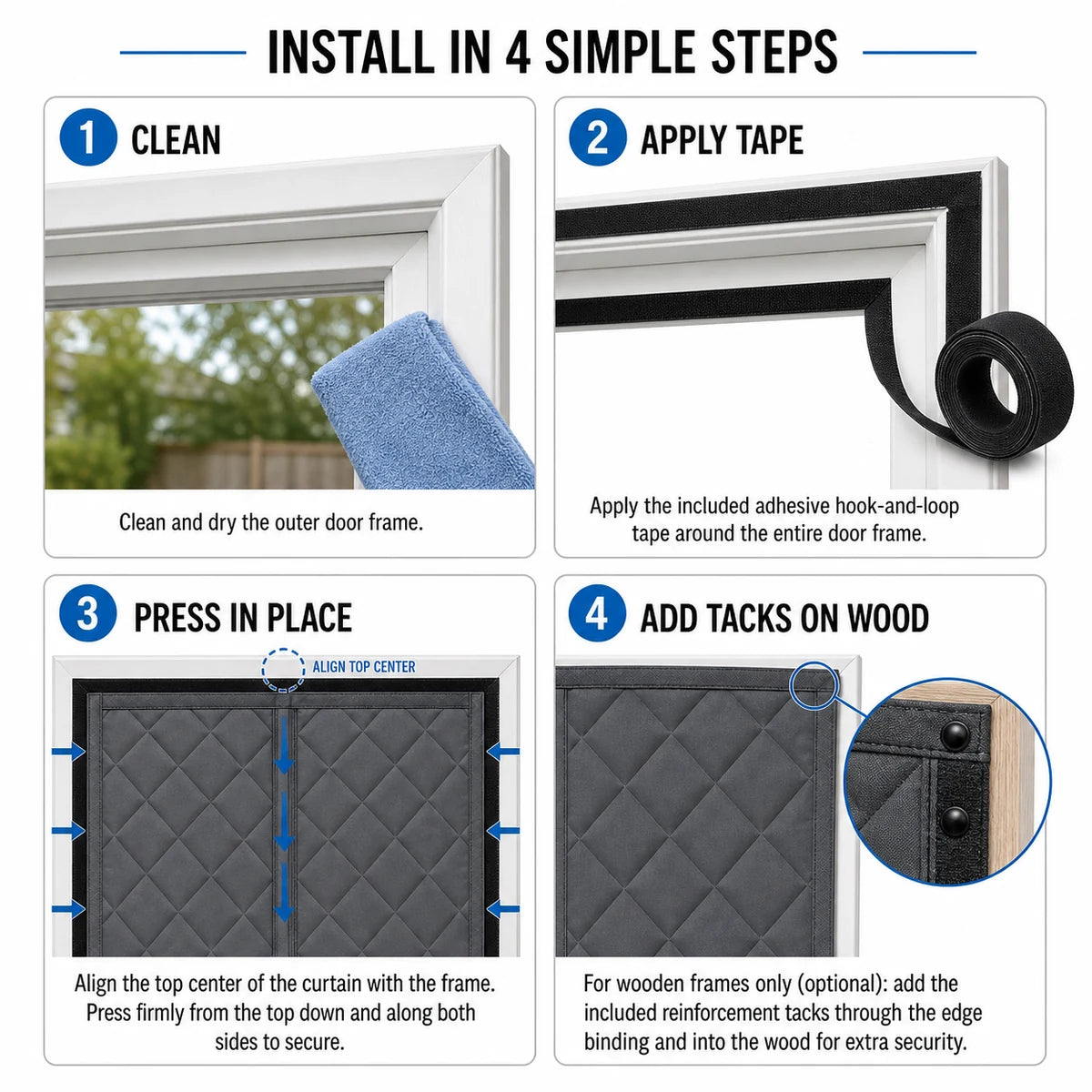 INSTALL IN 4 SIMPLE STEPS

1 CLEAN

Clean and dry the outer door frame.

2 APPLY TAPE

Apply the included adhesive hook-and-loop tape around the entire door frame.

3 PRESS IN PLACE

ALIGN TOP CENTER

Align the top center of the curtain with the frame. Press firmly from the top down and along both sides to secure.

4 ADD TACKS ON WOOD

For wooden frames only (optional): add the included reinforcement tacks through the edge binding and into the wood for extra security.