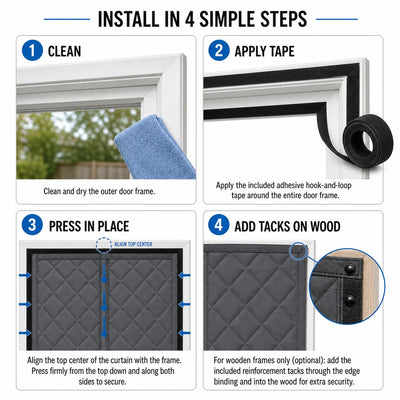 INSTALL IN 4 SIMPLE STEPS

1 CLEAN

Clean and dry the outer door frame.

2 APPLY TAPE

Apply the included adhesive hook-and-loop tape around the entire door frame.

3 PRESS IN PLACE

ALIGN TOP CENTER

Align the top center of the curtain with the frame. Press firmly from the top down and along both sides to secure.

4 ADD TACKS ON WOOD

For wooden frames only (optional): add the included reinforcement tacks through the edge binding and into the wood for extra security.